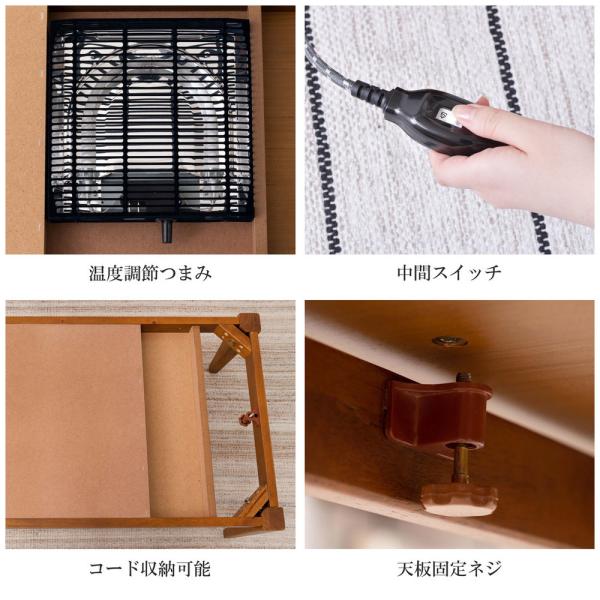 温度調節つまみ

中間スイッチ

コード収納可能

天板固定ネジ