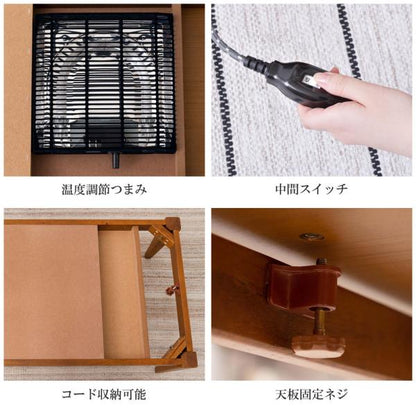 温度調節つまみ

中間スイッチ

コード収納可能

天板固定ネジ