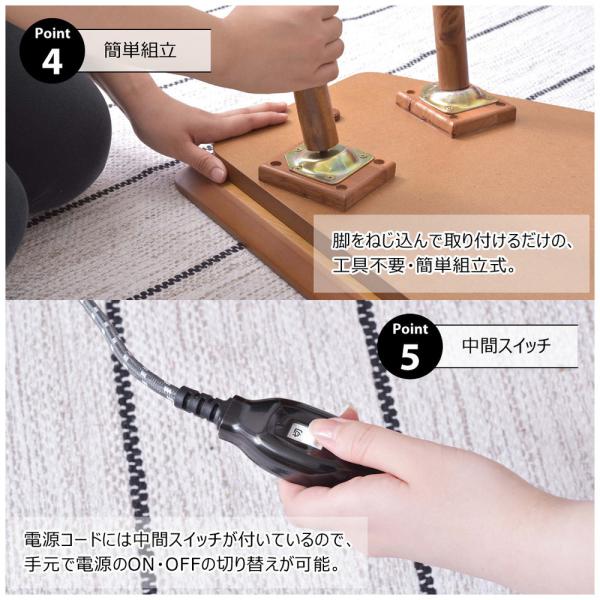 Point 4

簡単組立

脚をねじ込んで取り付けるだけの、工具不要・簡単組立式。

Point 5

中間スイッチ

電源コードには中間スイッチが付いているので、手元で電源のON・OFFの切り替えが可能。