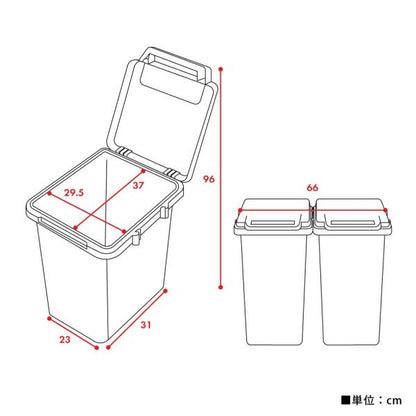 29.5
37
96
66
23
31
■単位：cm