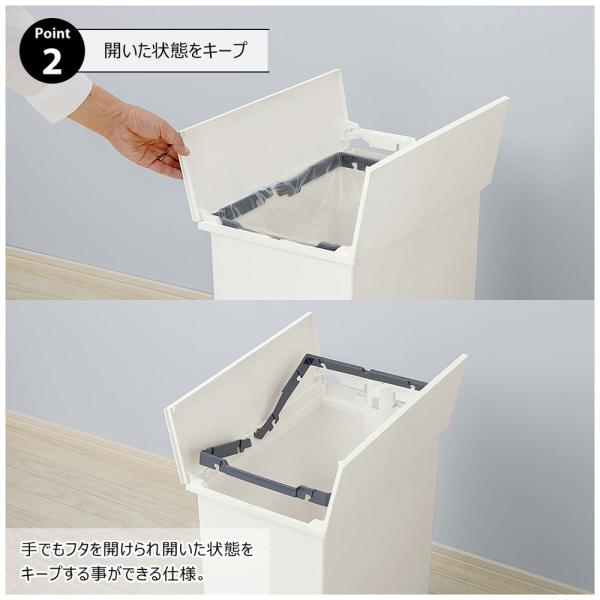 Point 2

開いた状態をキープ

手でもフタを開けられ開いた状態をキープする事ができる仕様。